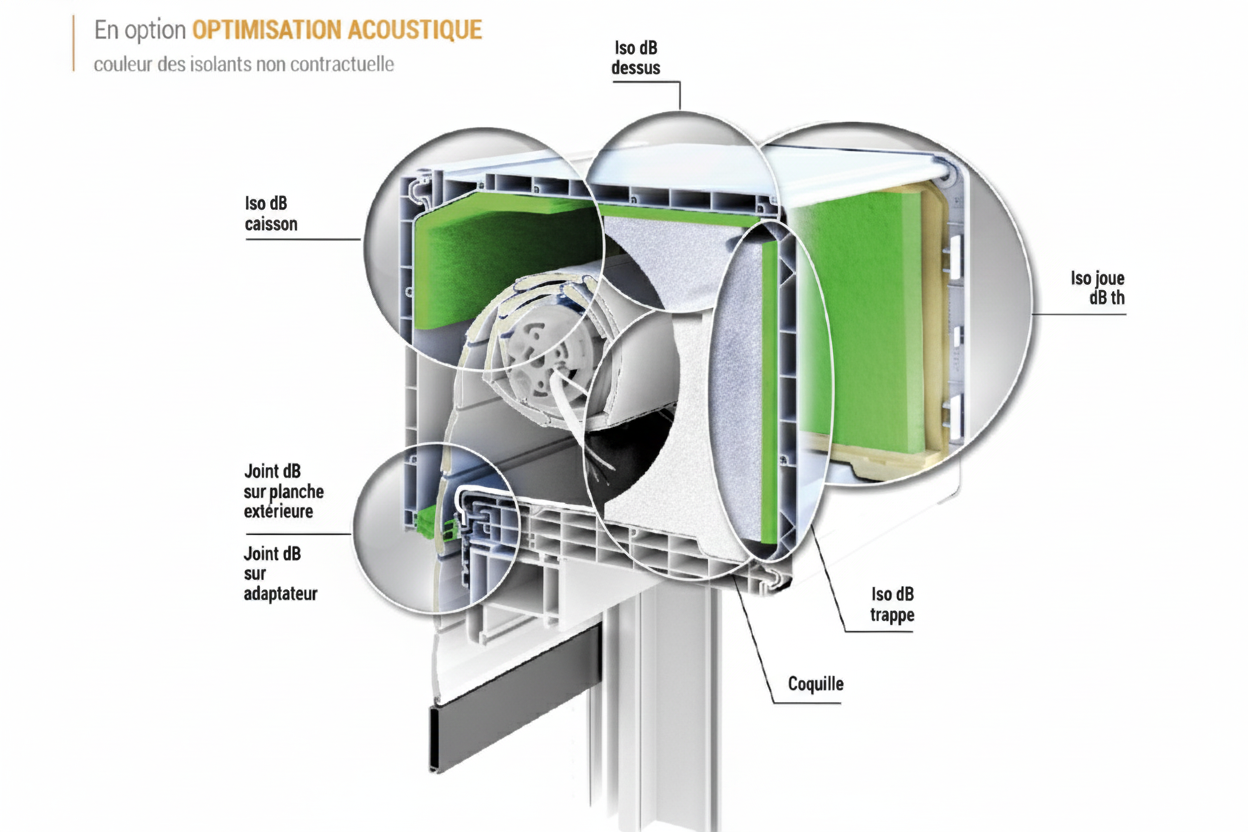 En option OPTIMISATION ACOUSTIQUE
couleur des isolants non contractuelle

Iso dB
dessus

Iso dB
caisson

Iso joue
dB th

Joint dB
sur planche
extérieure

Joint dB
sur
adaptateur

Iso dB
trappe

Coquille